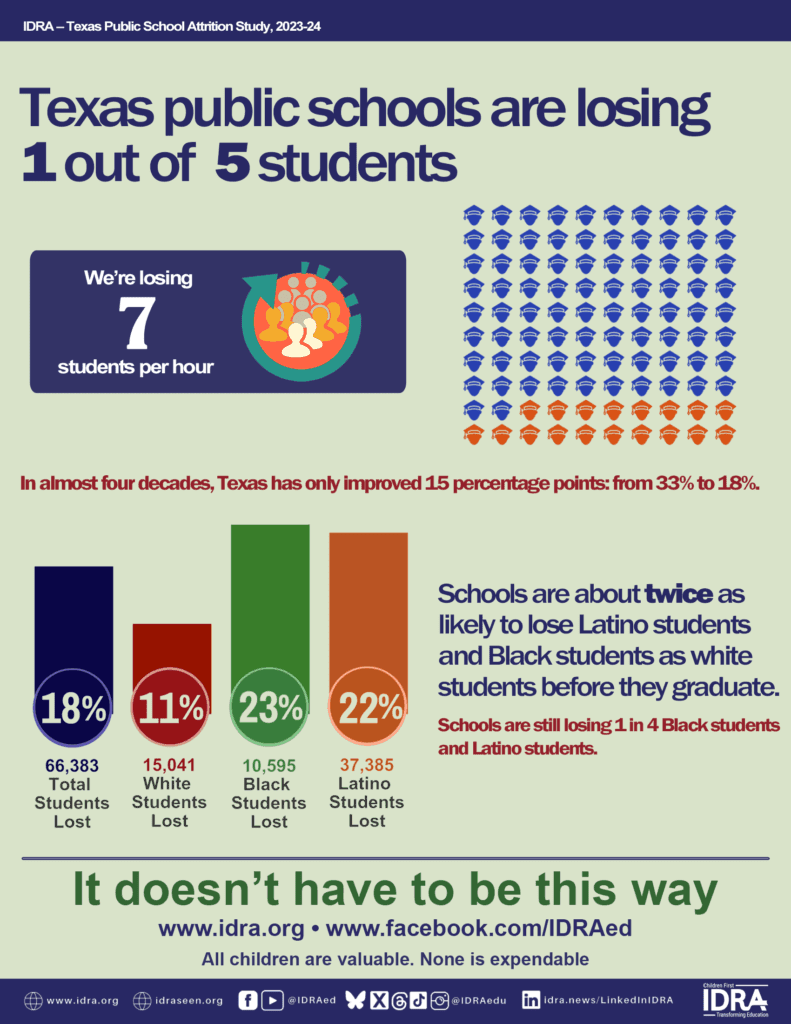 IDRA – Texas Public School Attrition Study, 2023-24

Texas public schools are losing 1 out of 5 students

We're losing 7 students per hour

In almost four decades, Texas has only improved 15 percentage points: from 33% to 18%.

18%
66,383 Total Students Lost

11%
15,041 White Students Lost

23%
10,595 Black Students Lost

22%
37,385 Latino Students Lost

Schools are about twice as likely to lose Latino students and Black students as white students before they graduate.

Schools are still losing 1 in 4 Black students and Latino students.

It doesn't have to be this way

www.idra.org • www.facebook.com/IDRAed

All children are valuable. None is expendable

www.idra.org idraseen.org @IDRAed @IDRAedu idra.news/LinkedInIDRA

Children First IDRA Transforming Education